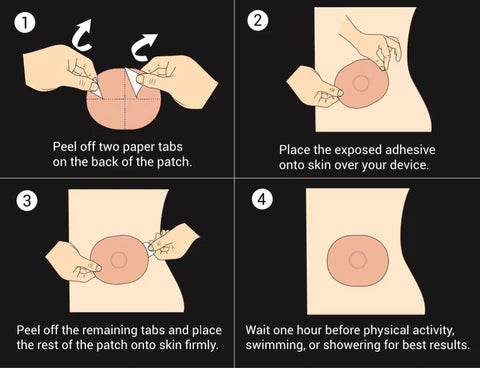 1

Peel off two paper tabs on the back of the patch.

2

Place the exposed adhesive onto skin over your device.

3

Peel off the remaining tabs and place the rest of the patch onto skin firmly.

4

Wait one hour before physical activity, swimming, or showering for best results.